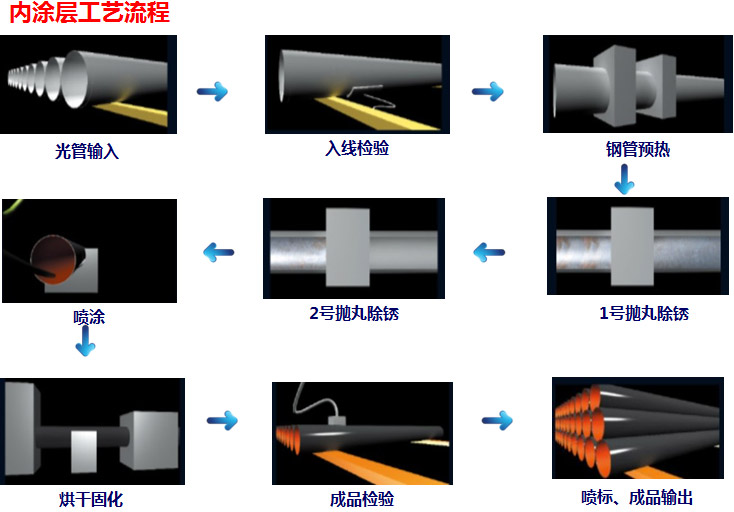 内涂层工艺流程

光管输入

入线检验

钢管预热

1号抛丸除锈

2号抛丸除锈

喷涂

烘干固化

成品检验

喷标、成品输出